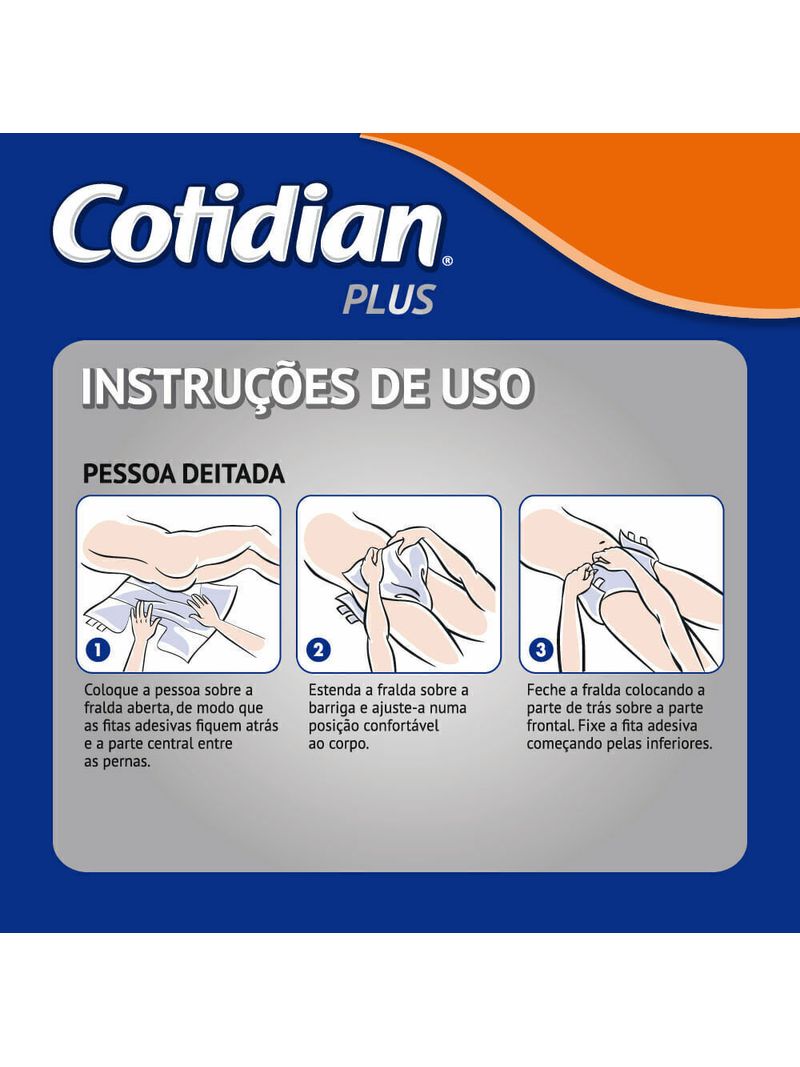 Cotidian®
PLUS

INSTRUÇÕES DE USO

PESSOA DEITADA

1
Coloque a pessoa sobre a fralda aberta, de modo que as fitas adesivas fiquem atrás e a parte central entre as pernas.

2
Estenda a fralda sobre a barriga e ajuste-a numa posição confortável ao corpo.

3
Feche a fralda colocando a parte de trás sobre a parte frontal. Fixe a fita adesiva começando pelas inferiores.