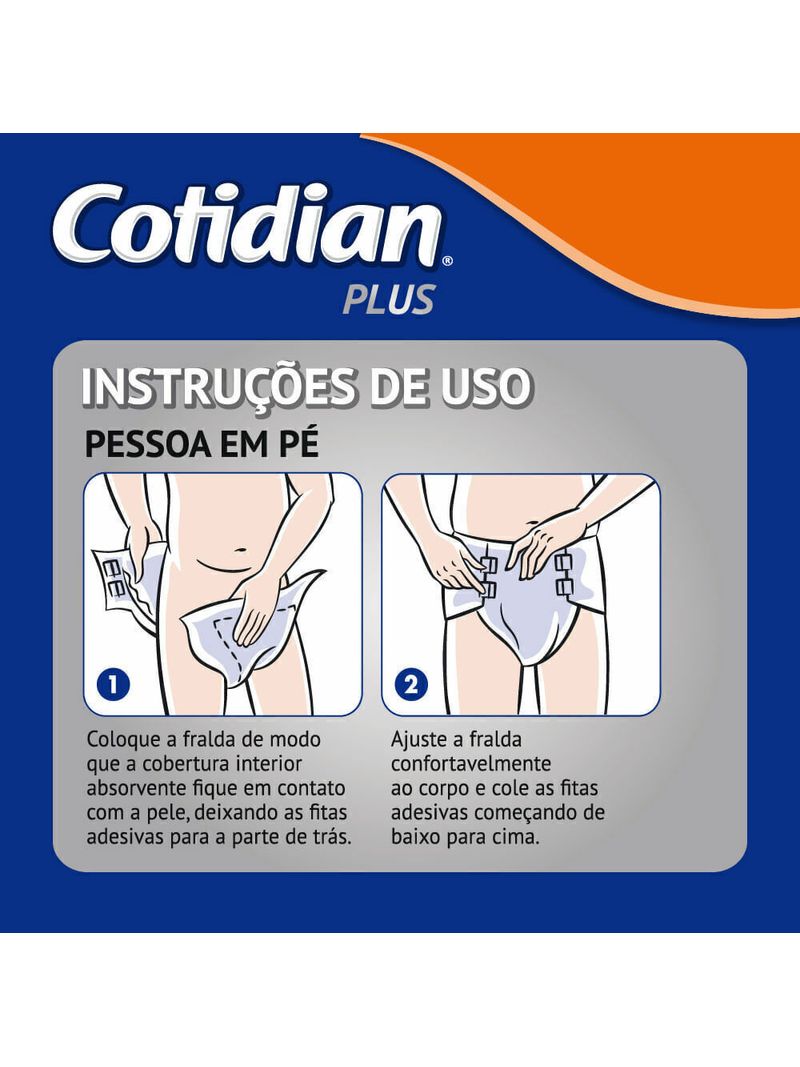 Cotidian®
PLUS

INSTRUÇÕES DE USO
PESSOA EM PÉ

1

Coloque a fralda de modo que a cobertura interior absorvente fique em contato com a pele, deixando as fitas adesivas para a parte de trás.

2

Ajuste a fralda confortavelmente ao corpo e cole as fitas adesivas começando de baixo para cima.