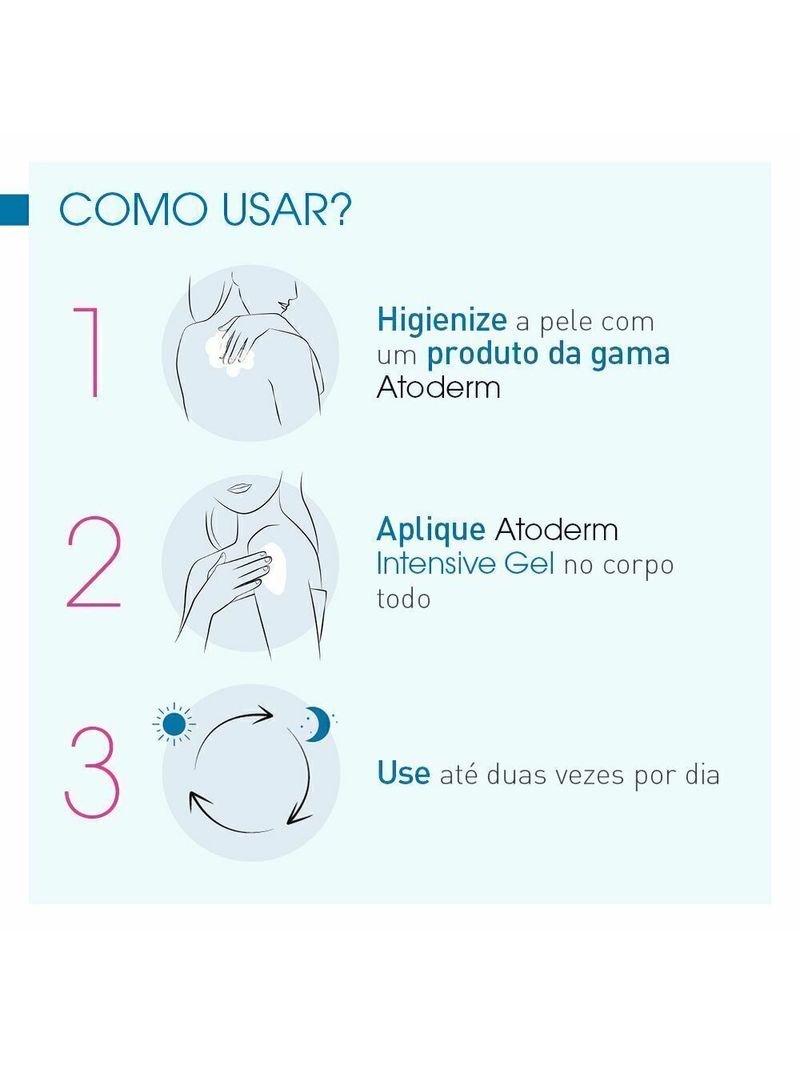 COMO USAR?

1

Higienize a pele com um produto da gama Atoderm

2

Aplique Atoderm Intensive Gel no corpo todo

3

Use até duas vezes por dia