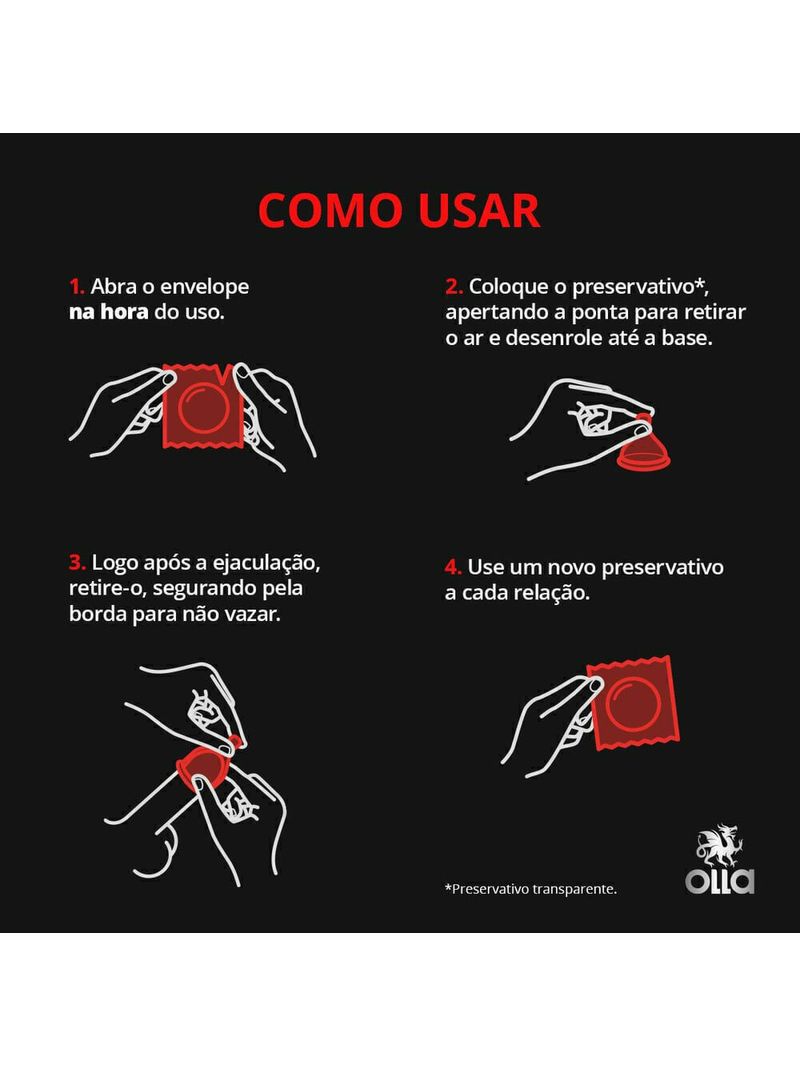 COMO USAR

1. Abra o envelope na hora do uso.

2. Coloque o preservativo*, apertando a ponta para retirar o ar e desenrole até a base.

3. Logo após a ejaculação, retire-o, segurando pela borda para não vazar.

4. Use um novo preservativo a cada relação.

*Preservativo transparente.

olla