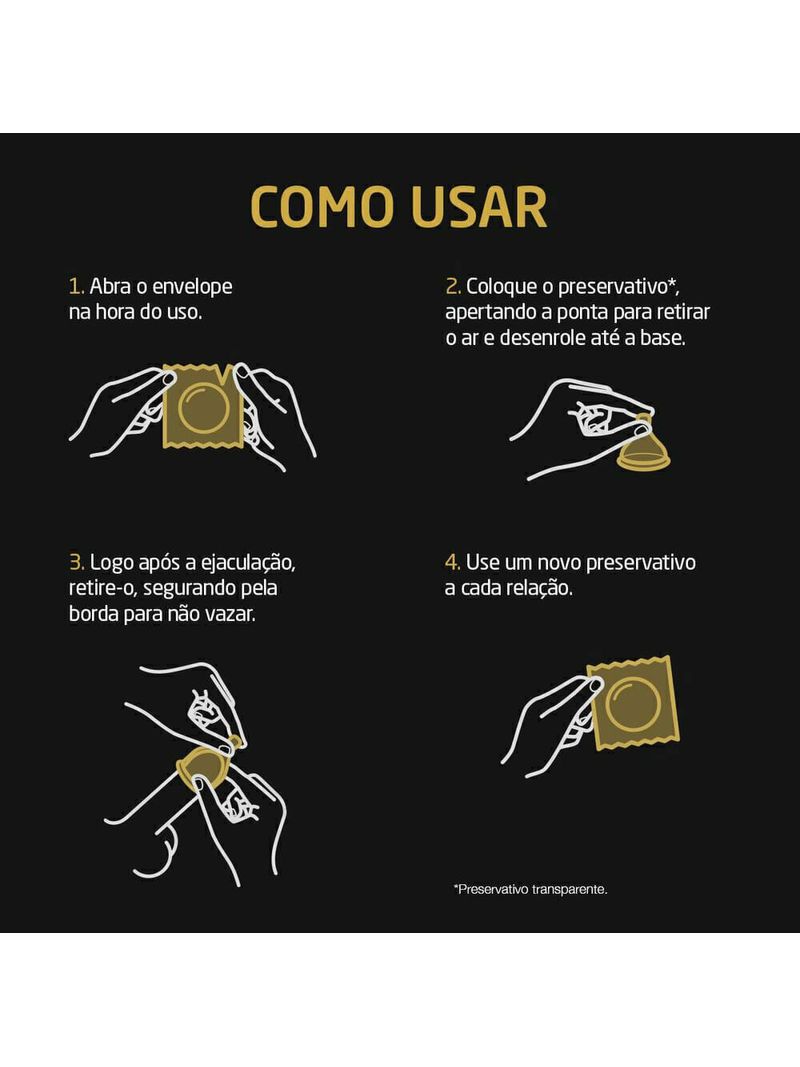 COMO USAR

1. Abra o envelope na hora do uso.

2. Coloque o preservativo*, apertando a ponta para retirar o ar e desenrole até a base.

3. Logo após a ejaculação, retire-o, segurando pela borda para não vazar.

4. Use um novo preservativo a cada relação.

*Preservativo transparente.