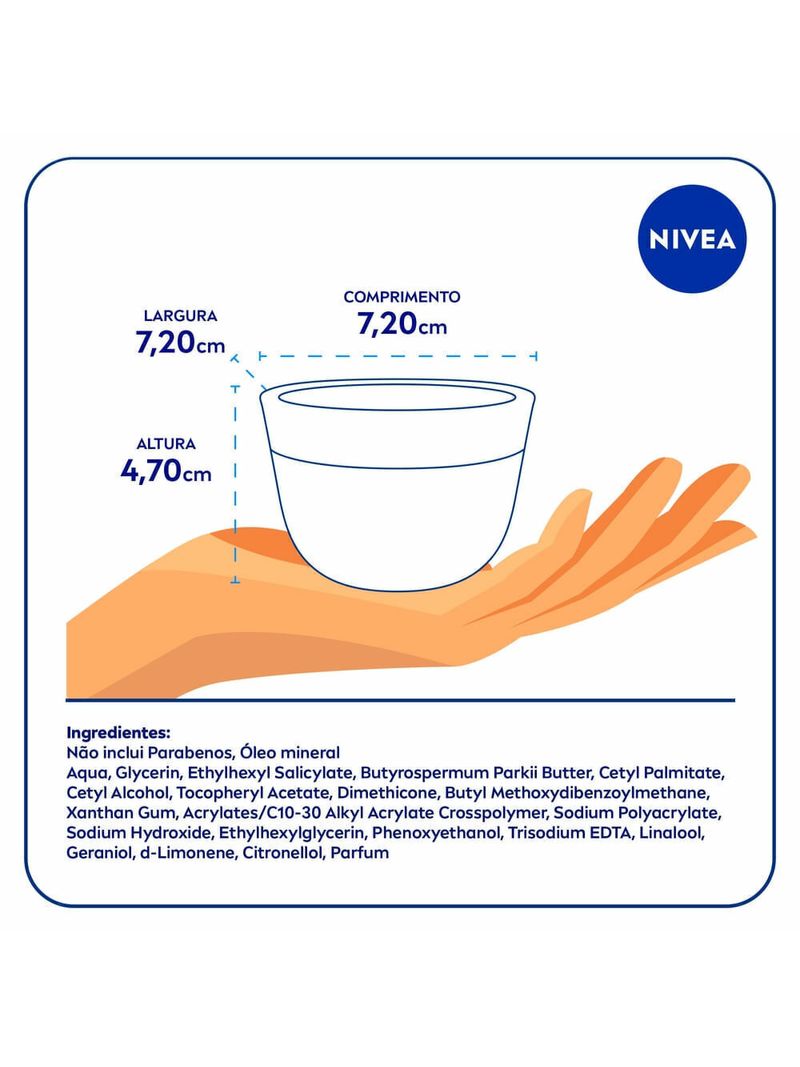 NIVEA

LARGURA
7,20cm

COMPRIMENTO
7,20cm

ALTURA
4,70cm

Ingredientes:
Não inclui Parabenos, Óleo mineral
Aqua, Glycerin, Ethylhexyl Salicylate, Butyrospermum Parkii Butter, Cetyl Palmitate, Cetyl Alcohol, Tocopheryl Acetate, Dimethicone, Butyl Methoxydibenzoylmethane, Xanthan Gum, Acrylates/C10-30 Alkyl Acrylate Crosspolymer, Sodium Polyacrylate, Sodium Hydroxide, Ethylhexylglycerin, Phenoxyethanol, Trisodium EDTA, Linalool, Geraniol, d-Limonene, Citronellol, Parfum