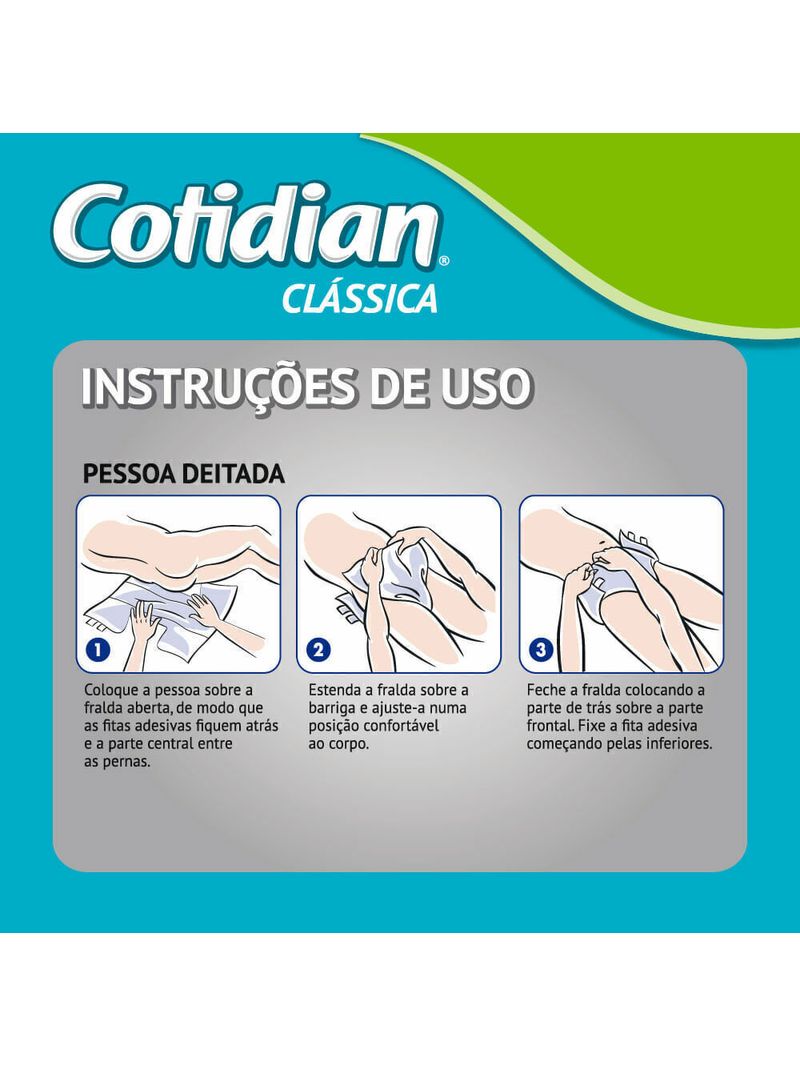 Cotidian®
CLÁSSICA

INSTRUÇÕES DE USO

PESSOA DEITADA

1
Coloque a pessoa sobre a fralda aberta, de modo que as fitas adesivas fiquem atrás e a parte central entre as pernas.

2
Estenda a fralda sobre a barriga e ajuste-a numa posição confortável ao corpo.

3
Feche a fralda colocando a parte de trás sobre a parte frontal. Fixe a fita adesiva começando pelas inferiores.