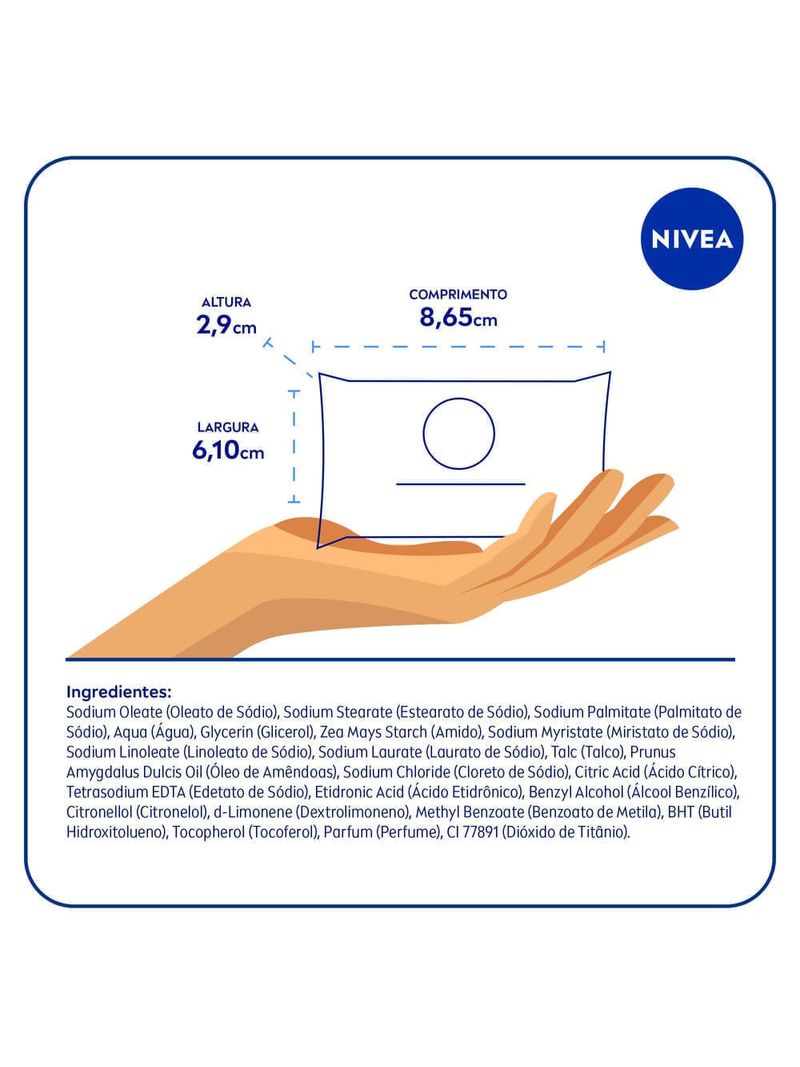 NIVEA

ALTURA
2,9cm

COMPRIMENTO
8,65cm

LARGURA
6,10cm

Ingredientes:
Sodium Oleate (Oleato de Sódio), Sodium Stearate (Estearato de Sódio), Sodium Palmitate (Palmitato de Sódio), Aqua (Água), Glycerin (Glicerol), Zea Mays Starch (Amido), Sodium Myristate (Miristato de Sódio), Sodium Linoleate (Linoleato de Sódio), Sodium Laurate (Laurato de Sódio), Talc (Talco), Prunus Amygdalus Dulcis Oil (Óleo de Amêndoas), Sodium Chloride (Cloreto de Sódio), Citric Acid (Ácido Cítrico), Tetrasodium EDTA (Edetato de Sódio), Etidronic Acid (Ácido Etidrônico), Benzyl Alcohol (Álcool Benzílico), Citronellol (Citronelol), d-Limonene (Dextrolimoneno), Methyl Benzoate (Benzoato de Metila), BHT (Butil Hidroxitolueno), Tocopherol (Tocoferol), Parfum (Perfume), CI 77891 (Dióxido de Titânio).