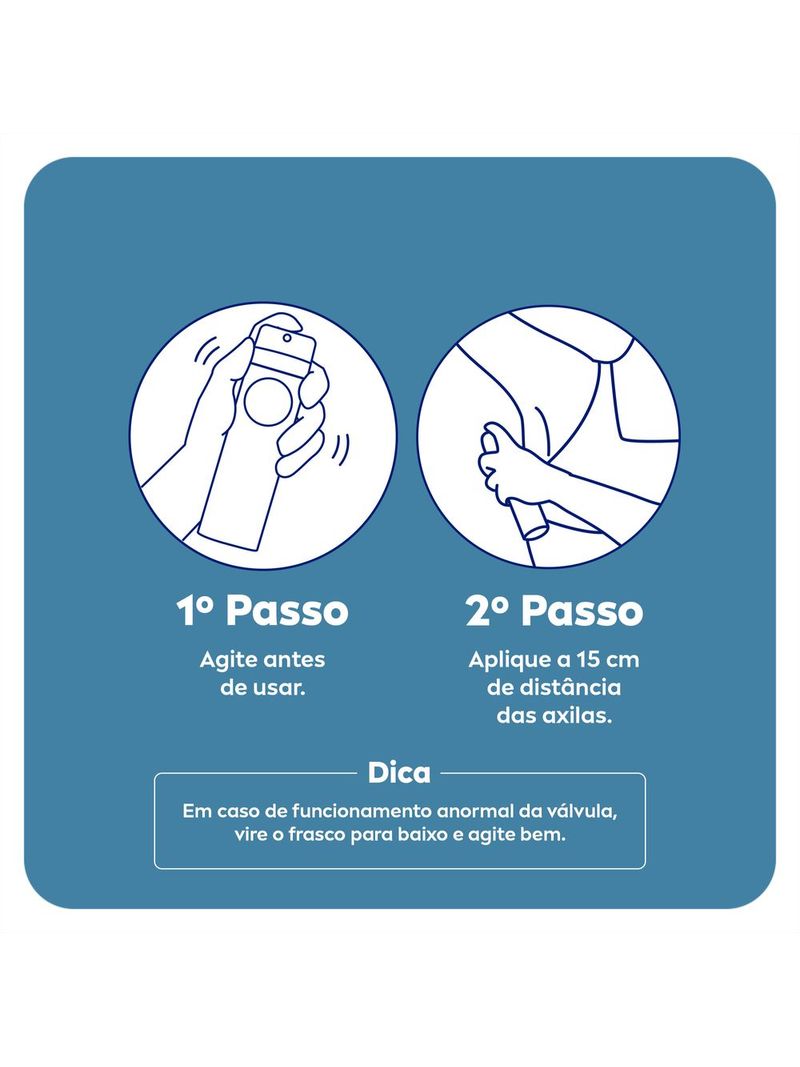 1º Passo

Agite antes de usar.

2º Passo

Aplique a 15 cm de distância das axilas.

Dica

Em caso de funcionamento anormal da válvula, vire o frasco para baixo e agite bem.