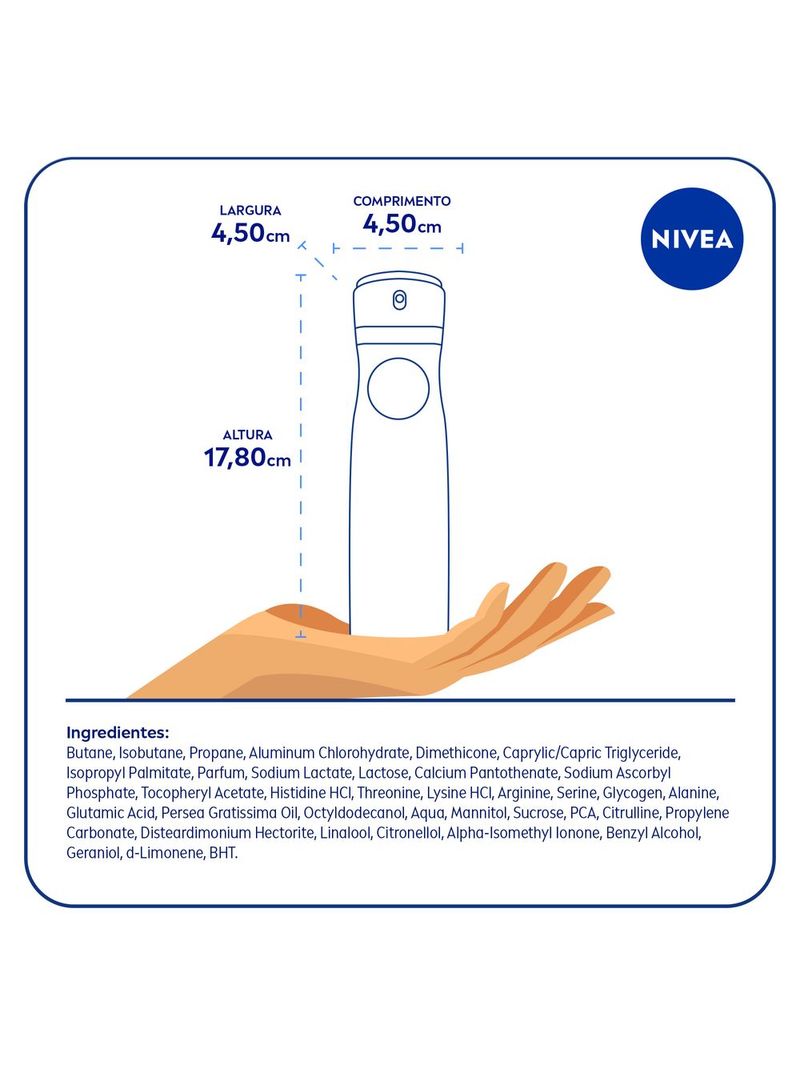 LARGURA
4,50cm

COMPRIMENTO
4,50cm

NIVEA

ALTURA
17,80cm

Ingredientes:
Butane, Isobutane, Propane, Aluminum Chlorohydrate, Dimethicone, Caprylic/Capric Triglyceride, Isopropyl Palmitate, Parfum, Sodium Lactate, Lactose, Calcium Pantothenate, Sodium Ascorbyl Phosphate, Tocopheryl Acetate, Histidine HCl, Threonine, Lysine HCl, Arginine, Serine, Glycogen, Alanine, Glutamic Acid, Persea Gratissima Oil, Octyldodecanol, Aqua, Mannitol, Sucrose, PCA, Citrulline, Propylene Carbonate, Disteardimonium Hectorite, Linalool, Citronellol, Alpha-Isomethyl Ionone, Benzyl Alcohol, Geraniol, d-Limonene, BHT.