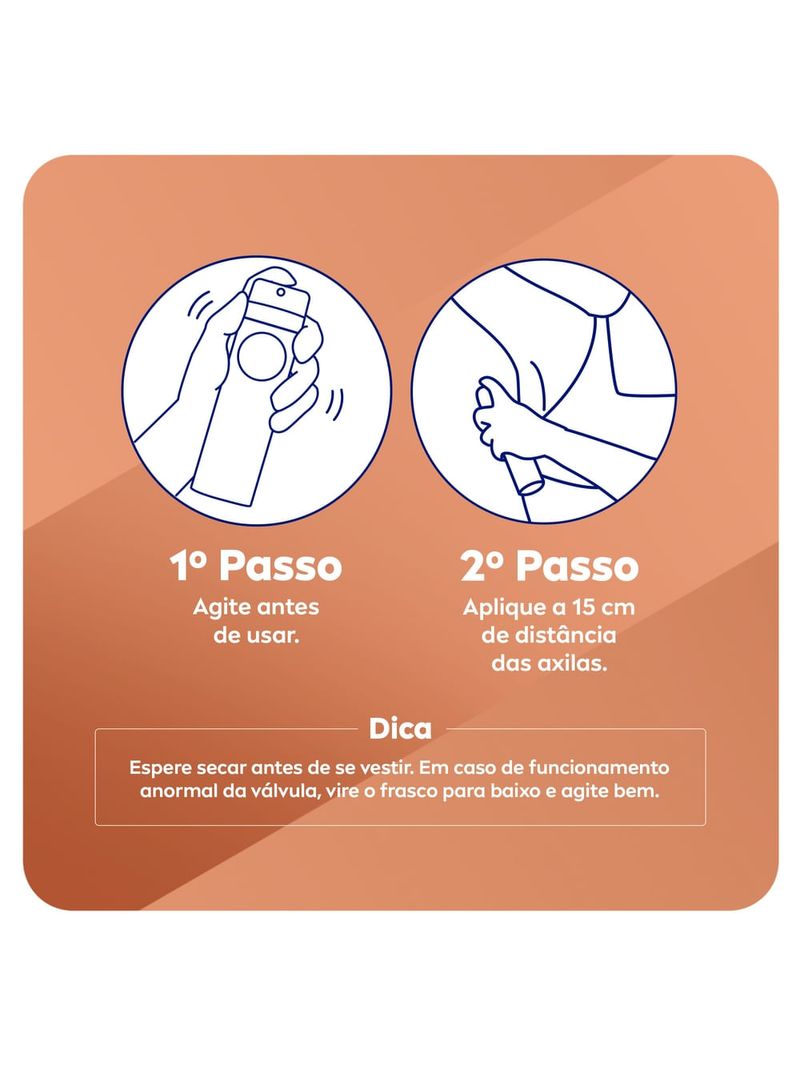 1º Passo
Agite antes de usar.

2º Passo
Aplique a 15 cm de distância das axilas.

Dica
Espere secar antes de se vestir. Em caso de funcionamento anormal da válvula, vire o frasco para baixo e agite bem.