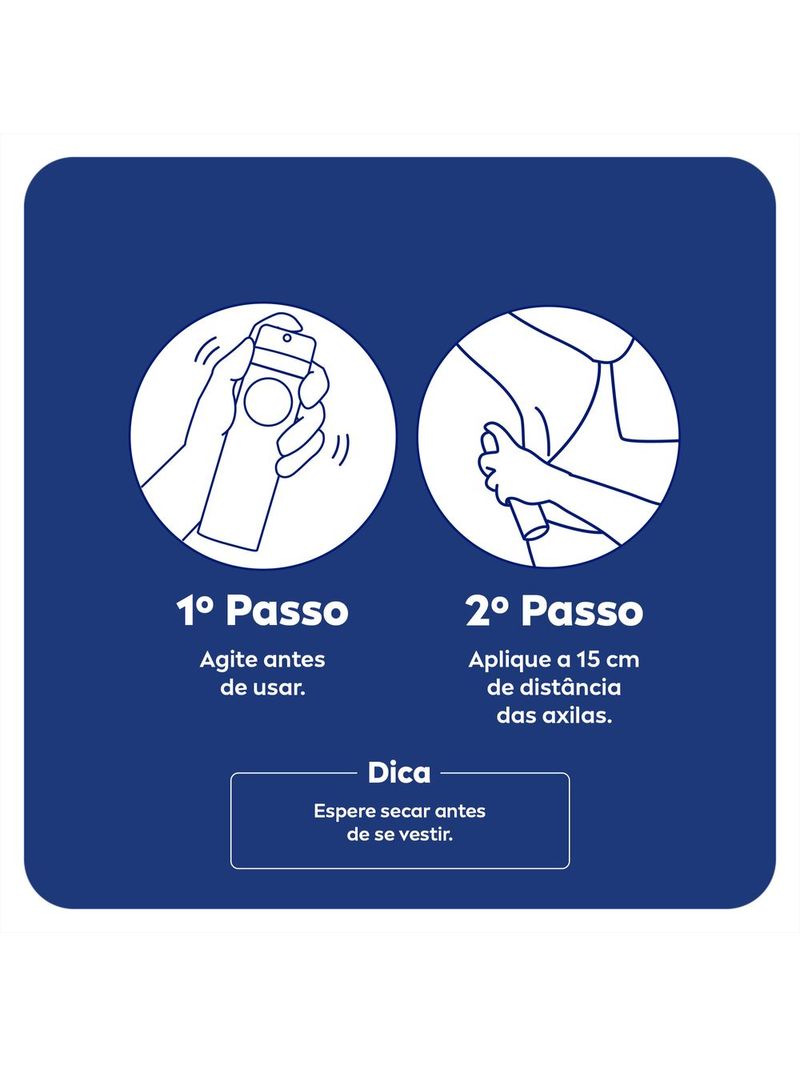 1º Passo

Agite antes de usar.

2º Passo

Aplique a 15 cm de distância das axilas.

Dica

Espere secar antes de se vestir.