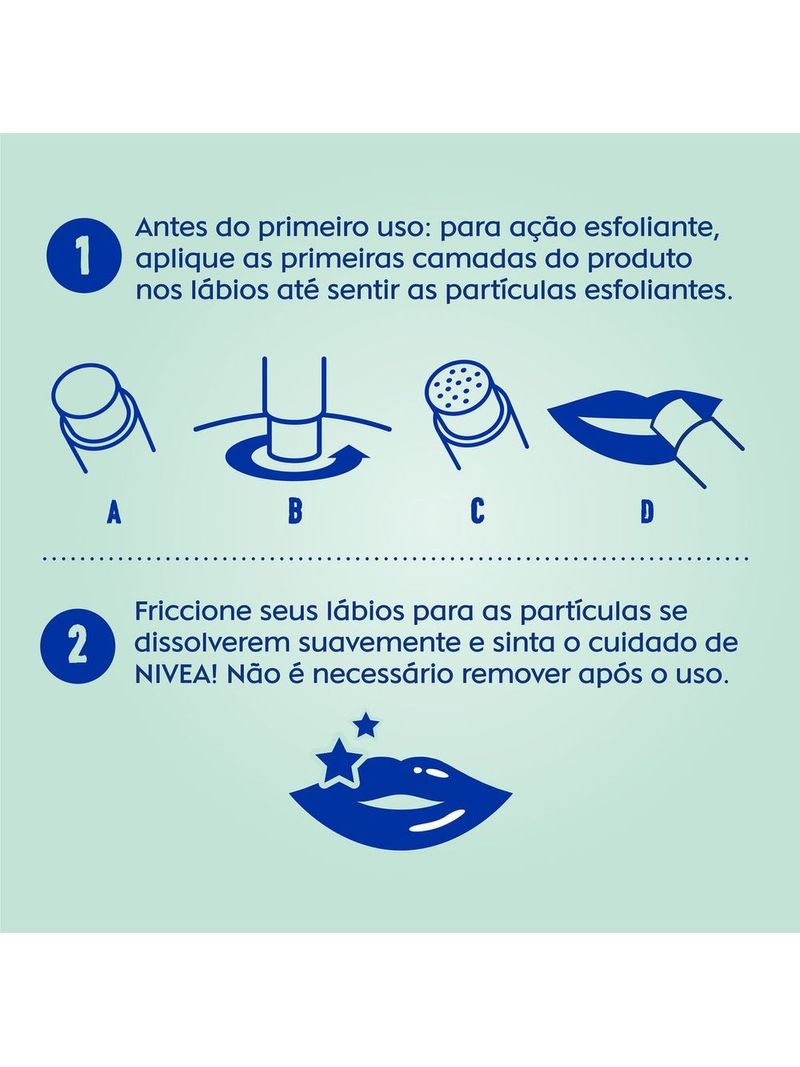 1

Antes do primeiro uso: para ação esfoliante, aplique as primeiras camadas do produto nos lábios até sentir as partículas esfoliantes.

A

B

C

D

2

Friccione seus lábios para as partículas se dissolverem suavemente e sinta o cuidado de NIVEA! Não é necessário remover após o uso.