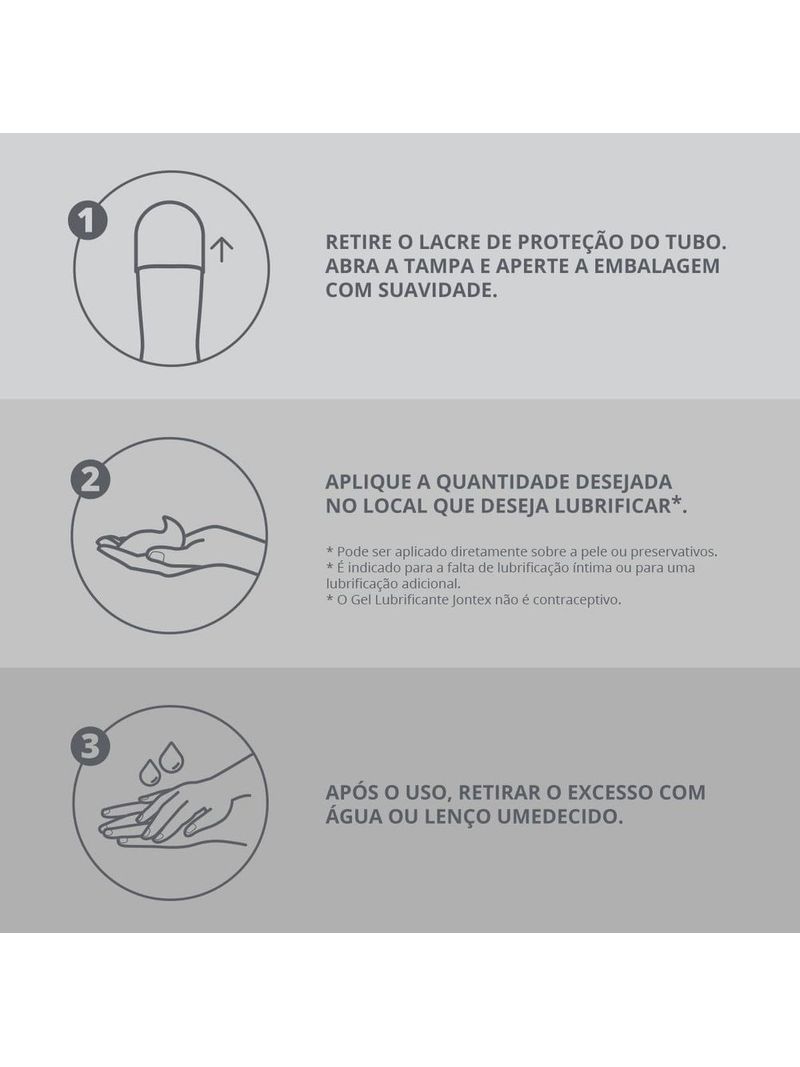 1

RETIRE O LACRE DE PROTEÇÃO DO TUBO. ABRA A TAMPA E APERTE A EMBALAGEM COM SUAVIDADE.

2

APLIQUE A QUANTIDADE DESEJADA NO LOCAL QUE DESEJA LUBRIFICAR*.

* Pode ser aplicado diretamente sobre a pele ou preservativos.
* É indicado para a falta de lubrificação íntima ou para uma lubrificação adicional.
* O Gel Lubrificante Jontex não é contraceptivo.

3

APÓS O USO, RETIRAR O EXCESSO COM ÁGUA OU LENÇO UMEDECIDO.