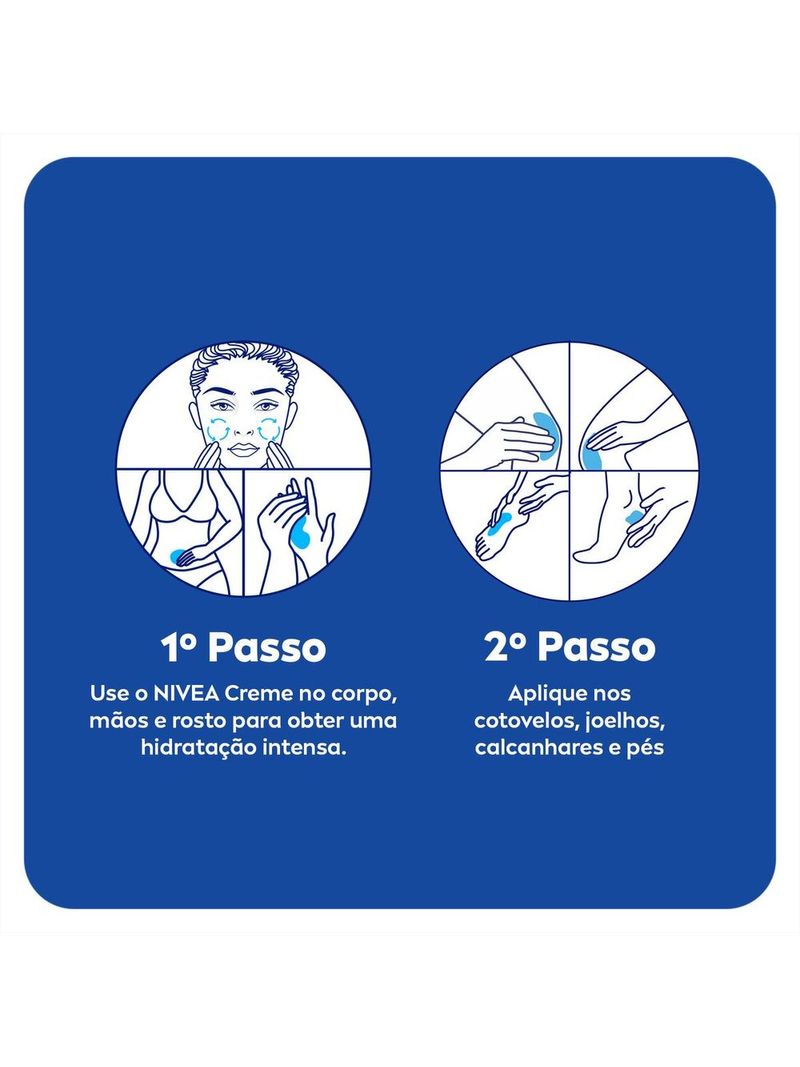 1º Passo

Use o NIVEA Creme no corpo, mãos e rosto para obter uma hidratação intensa.

2º Passo

Aplique nos cotovelos, joelhos, calcanhares e pés