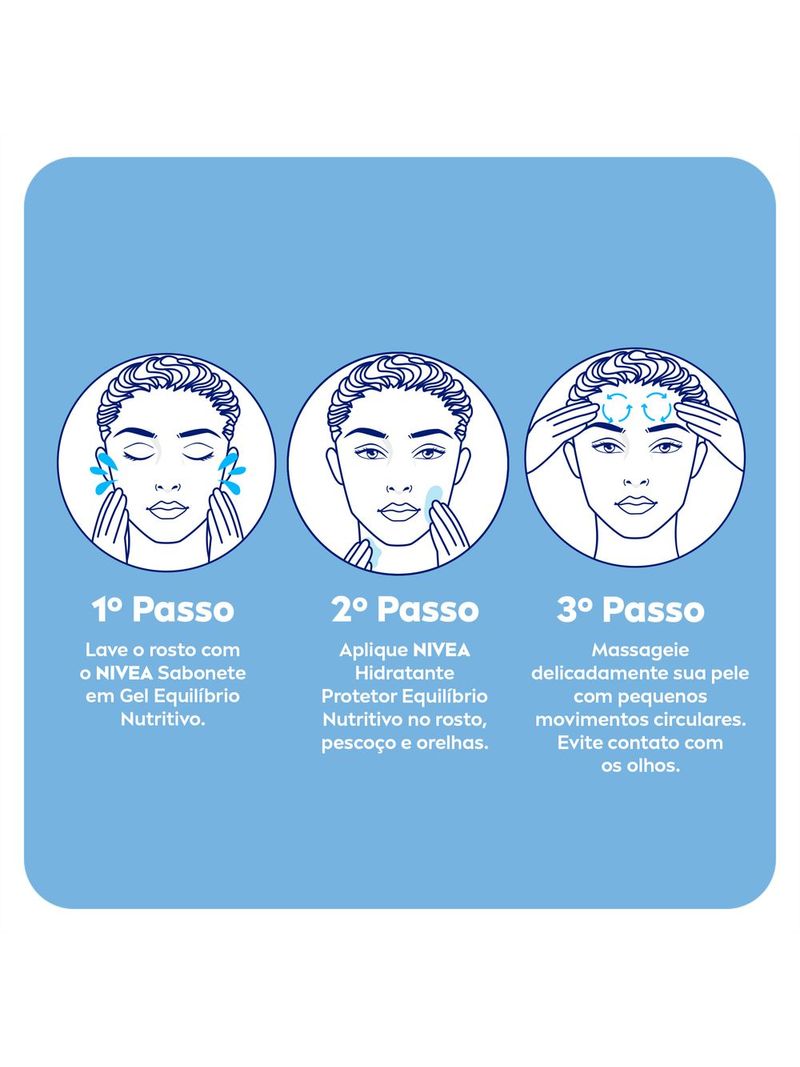 1º Passo

Lave o rosto com o NIVEA Sabonete em Gel Equilíbrio Nutritivo.

2º Passo

Aplique NIVEA Hidratante Protetor Equilíbrio Nutritivo no rosto, pescoço e orelhas.

3º Passo

Massageie delicadamente sua pele com pequenos movimentos circulares. Evite contato com os olhos.