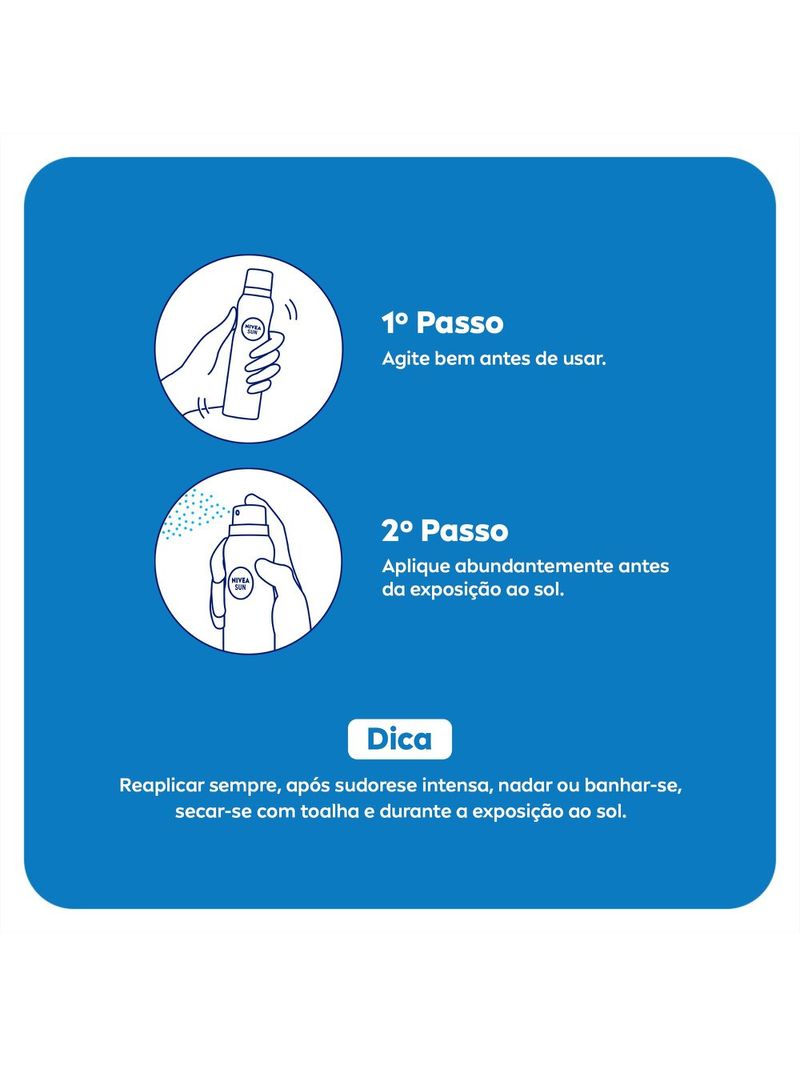 NIVEA SUN

1º Passo
Agite bem antes de usar.

NIVEA SUN

2º Passo
Aplique abundantemente antes da exposição ao sol.

Dica
Reaplicar sempre, após sudorese intensa, nadar ou banhar-se, secar-se com toalha e durante a exposição ao sol.