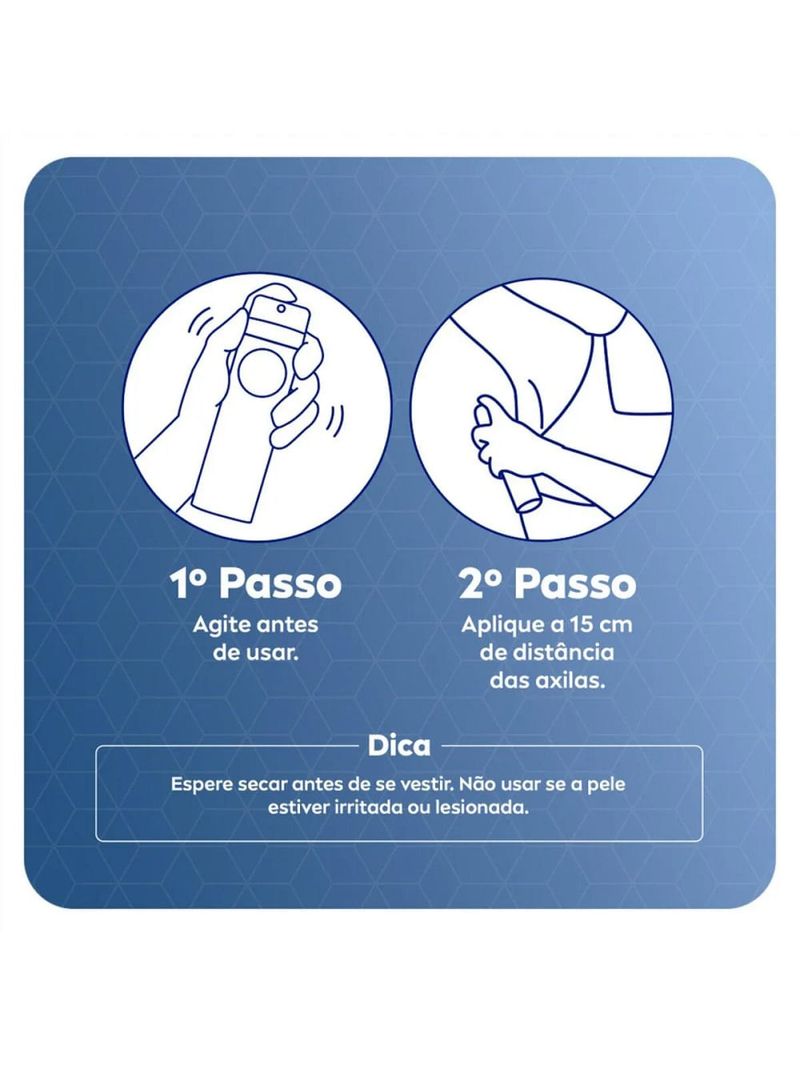 1º Passo
Agite antes de usar.

2º Passo
Aplique a 15 cm de distância das axilas.

Dica
Espere secar antes de se vestir. Não usar se a pele estiver irritada ou lesionada.